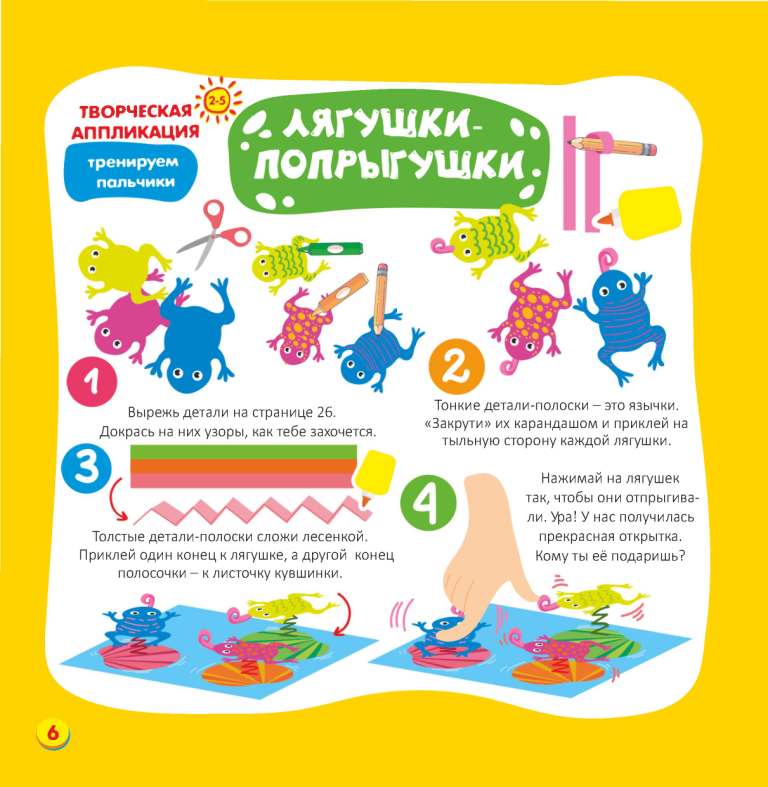 ТВОРЧЕСКАЯ АППЛИКАЦИЯ

2-5

тренируем пальчики

ЛЯГУШКИ-ПОПРЫГУШКИ

1

Вырежь детали на странице 26. Докрась на них узоры, как тебе захочется.

2

Тонкие детали-полоски – это язычки. «Закрути» их карандашом и приклей на тыльную сторону каждой лягушки.

3

Толстые детали-полоски сложи лесенкой. Приклей один конец к лягушке, а другой конец полосочки – к листочку кувшинки.

4

Нажимай на лягушек так, чтобы они отпрыгивали. Ура! У нас получилась прекрасная открытка. Кому ты её подаришь?

6