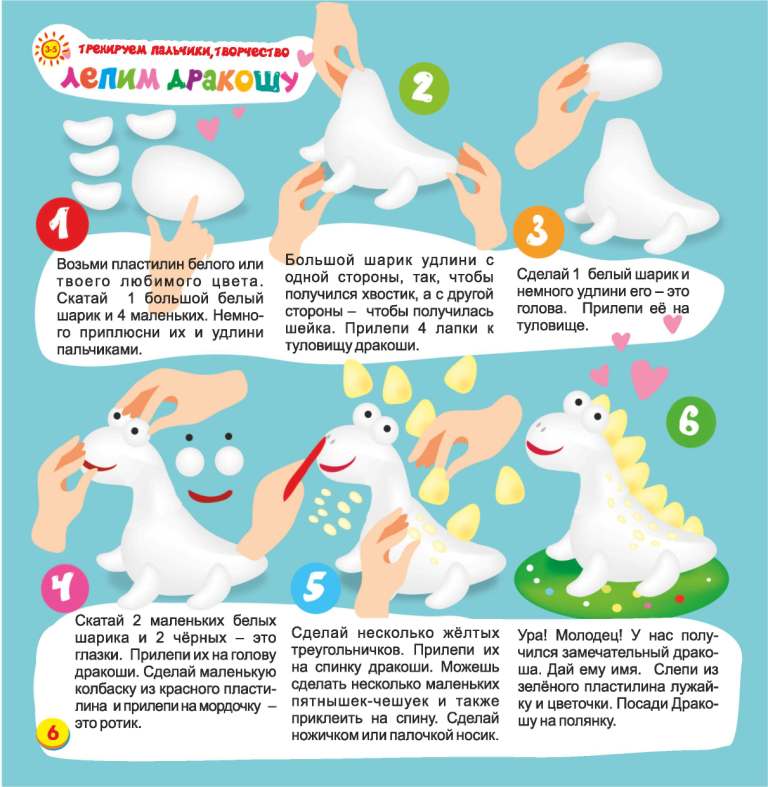 3-5

ТРЕНИРУЕМ ПАЛЬЧИКИ, ТВОРЧЕСТВО

ЛЕПИМ ДРАКОШУ

1

Возьми пластилин белого или твоего любимого цвета. Скатай 1 большой белый шарик и 4 маленьких. Немного приплюсни их и удлини пальчиками.

2

Большой шарик удлини с одной стороны, так, чтобы получился хвостик, а с другой стороны – чтобы получилась шейка. Прилепи 4 лапки к туловищу дракоши.

3

Сделай 1 белый шарик и немного удлини его – это голова. Прилепи её на туловище.

4

Скатай 2 маленьких белых шарика и 2 чёрных – это глазки. Прилепи их на голову дракоши. Сделай маленькую колбаску из красного пластилина и прилепи на мордочку – это ротик.

5

Сделай несколько жёлтых треугольничков. Прилепи их на спинку дракоши. Можешь сделать несколько маленьких пятнышек-чешуек и также приклеить на спину. Сделай ножичком или палочкой носик.

6

Ура! Молодец! У нас получился замечательный дракоша. Дай ему имя. Слепи из зелёного пластилина лужайку и цветочки. Посади Дракошу на полянку.

6