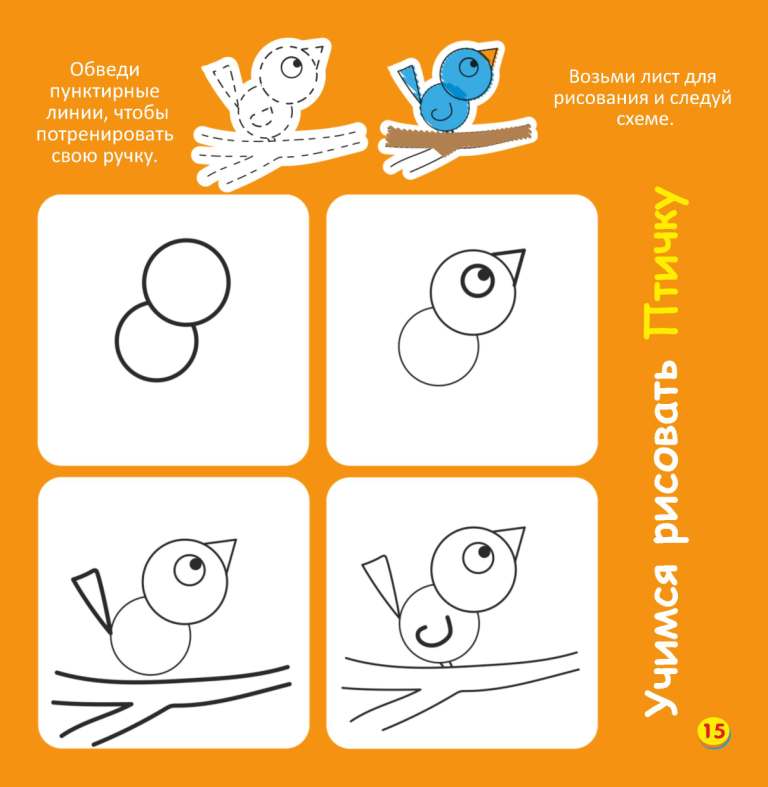 Обведи пунктирные линии, чтобы потренировать свою ручку.

Возьми лист для рисования и следуй схеме.

Учимся рисовать Птичку

15