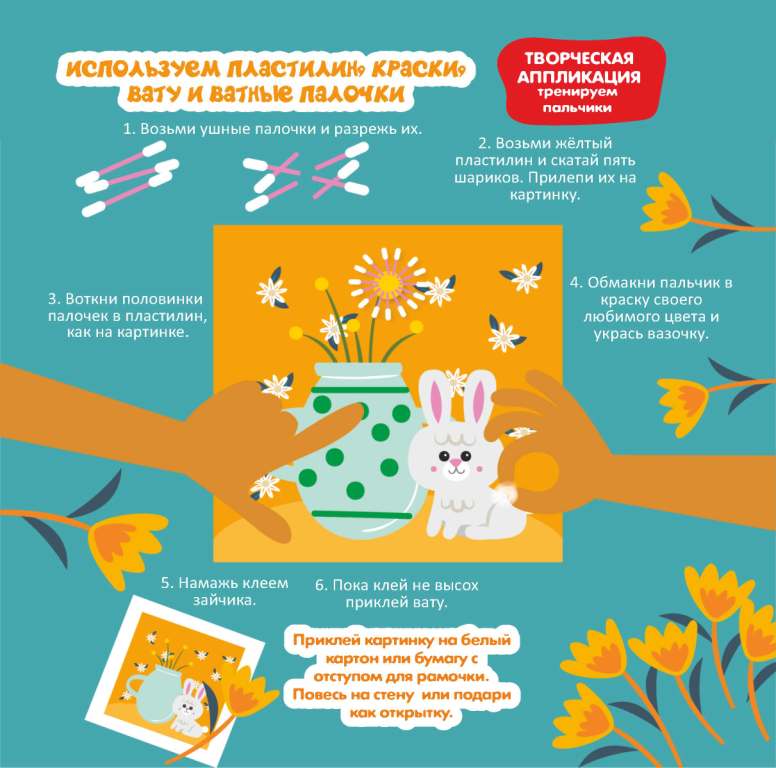 ИСПОЛЬЗУЕМ ПЛАСТИЛИН, КРАСКИ, ВАТУ И ВАТНЫЕ ПАЛОЧКИ

ТВОРЧЕСКАЯ АППЛИКАЦИЯ
тренируем пальчики

1. Возьми ушные палочки и разрежь их.

2. Возьми жёлтый пластилин и скатай пять шариков. Прилепи их на картинку.

3. Воткни половинки палочек в пластилин, как на картинке.

4. Обмакни пальчик в краску своего любимого цвета и укрась вазочку.

5. Намажь клеем зайчика.

6. Пока клей не высох приклей вату.

Приклей картинку на белый картон или бумагу с отступом для рамочки. Повесь на стену или подари как открытку.